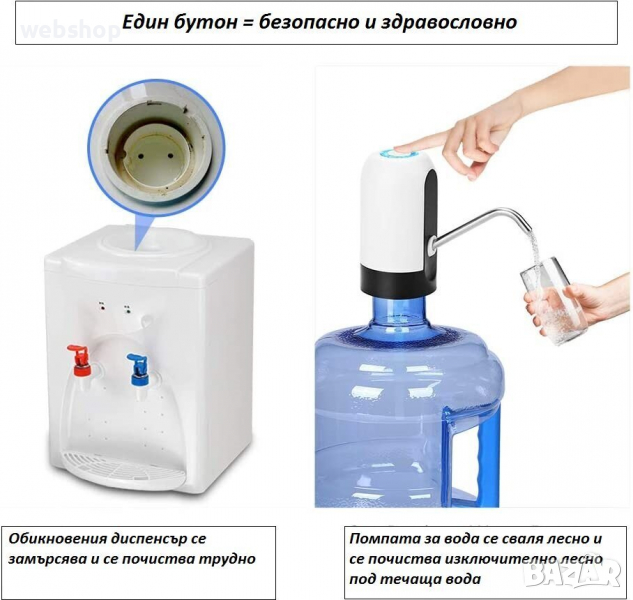 webshop

Един бутон = безопасно и здравословно

Обикновения диспенсър се замърсява и се почиства трудно

Помпата за вода се сваля лесно и се почиства изключително лесно под течаща вода

BAZAR