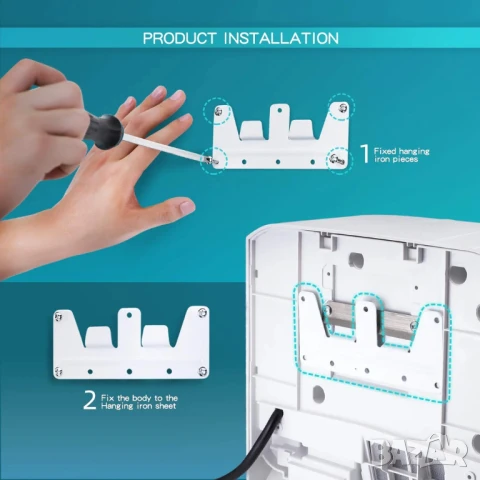 PRODUCT INSTALLATION

1 Fixed hanging iron pieces

2 Fix the body to the Hanging iron sheet

BAZAR