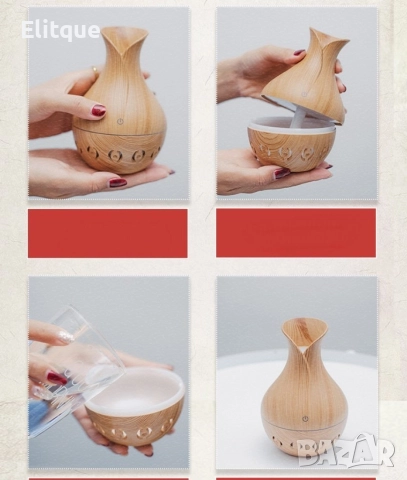 Elitque

BAZAR