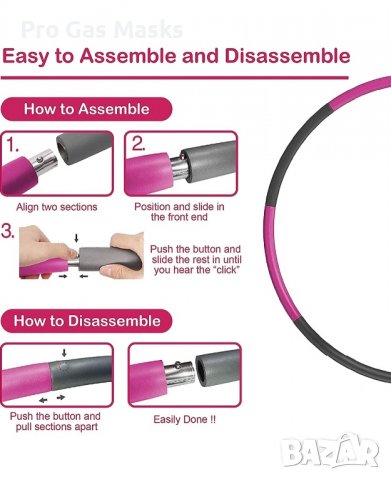 Pro Gas Masks

Easy to Assemble and Disassemble

How to Assemble

1.

Align two sections

2.

Position and slide in the front end

3.

Push the button and slide the rest in until you hear the "click"

How to Disassemble

Push the button and pull sections apart

Easily Done !!

BAZAR