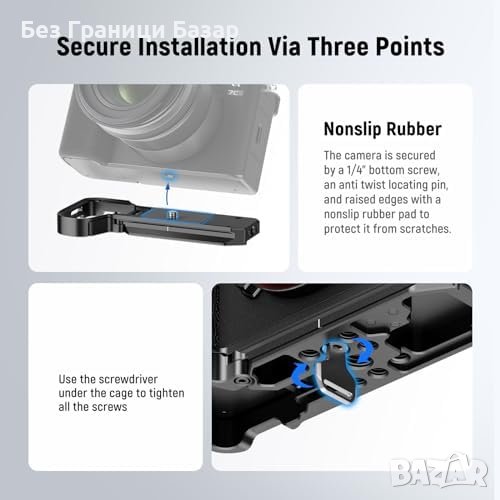 Без Граници Базар

Secure Installation Via Three Points

Nonslip Rubber

The camera is secured by a 1/4" bottom screw, an anti twist locating pin, and raised edges with a nonslip rubber pad to protect it from scratches.

Use the screwdriver under the cage to tighten all the screws

BAZAR