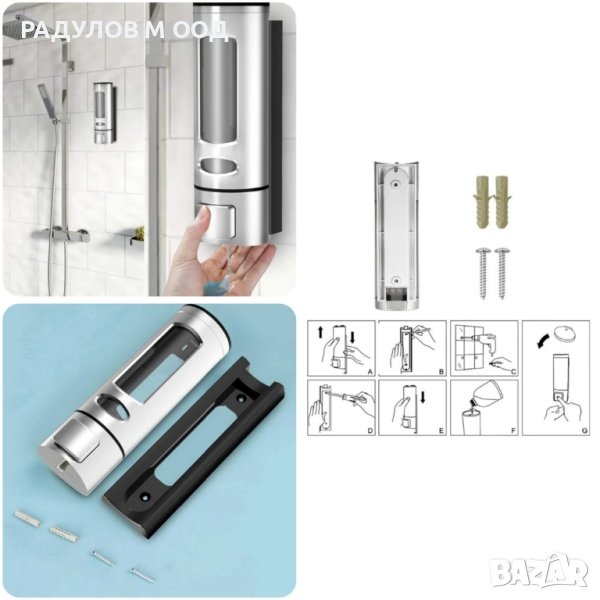 РАДУЛОВ М ООД

A
B
C
D
E
F
G

BAZAR