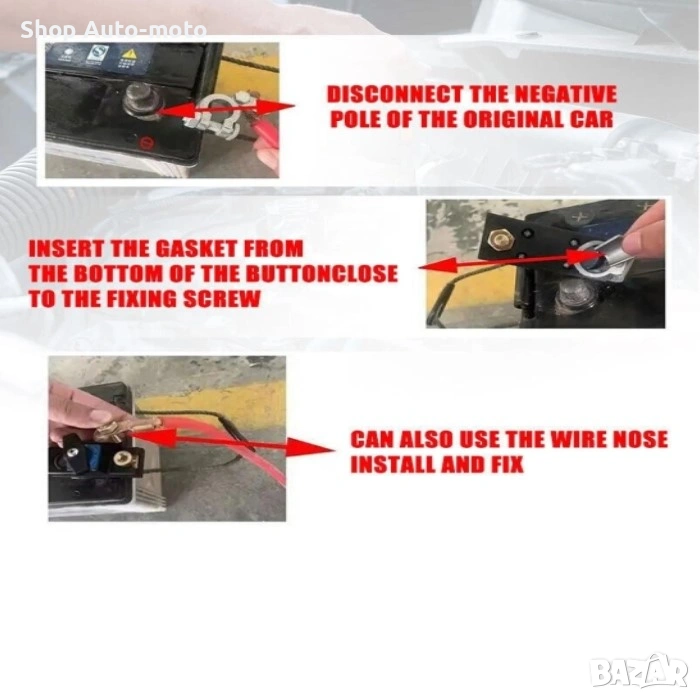 Shop Auto-moto

DISCONNECT THE NEGATIVE POLE OF THE ORIGINAL CAR

INSERT THE GASKET FROM THE BOTTOM OF THE BUTTONCLOSE TO THE FIXING SCREW

CAN ALSO USE THE WIRE NOSE INSTALL AND FIX

BAZAR