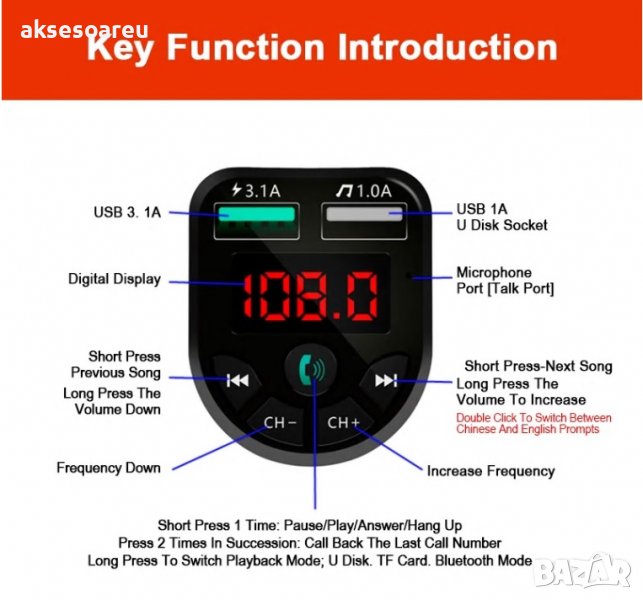 aksesoareu

Key Function Introduction

3.1A

1.0A

USB 3. 1A

USB 1A
U Disk Socket

Digital Display

108.0

Microphone
Port [Talk Port]

Short Press
Previous Song
Long Press The
Volume Down

Short Press-Next Song
Long Press The
Volume To Increase
Double Click To Switch Between
Chinese And English Prompts

CH−

CH+

Frequency Down

Increase Frequency

Short Press 1 Time: Pause/Play/Answer/Hang Up
Press 2 Times In Succession: Call Back The Last Call Number
Long Press To Switch Playback Mode; U Disk. TF Card. Bluetooth Mode

BAZAR