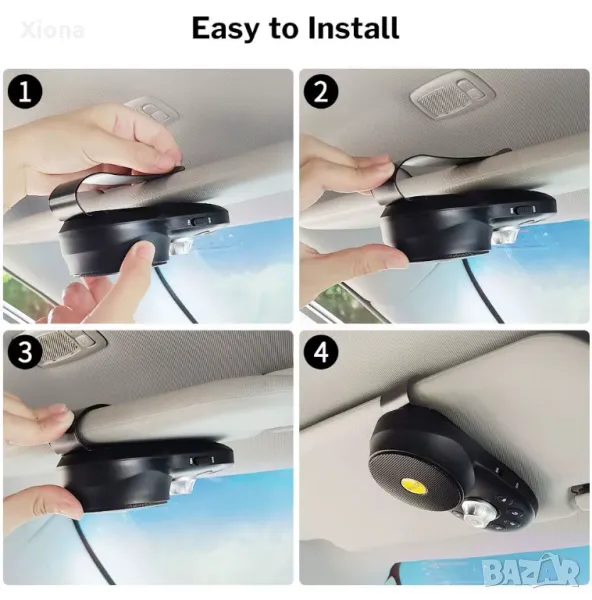 Xiona

Easy to Install

1

2

3

4

BAZAR