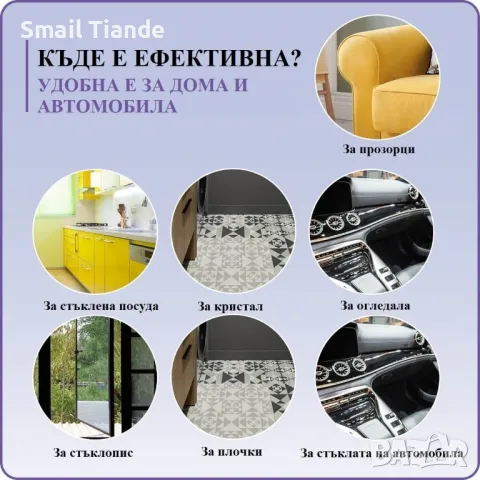 Smail Tiande

КЪДЕ Е ЕФЕКТИВНА?

УДОБНА Е ЗА ДОМА И АВТОМОБИЛА

За прозорци

За стъклена посуда

За кристал

За огледала

За стъклопис

За плочки

За стъклата на автомобила

BAZAR