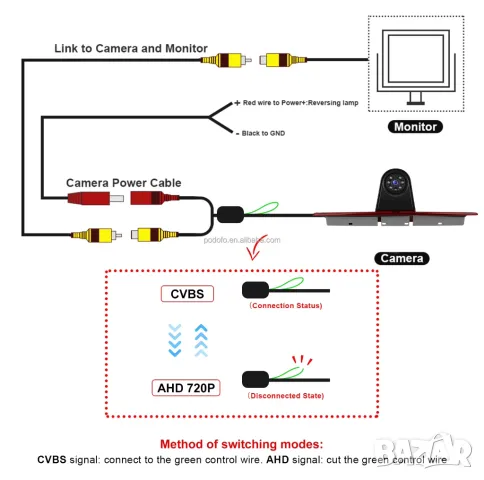 Link to Camera and Monitor

+ Red wire to Power+:Reversing lamp

- Black to GND

Monitor

Camera Power Cable

podofo.en.alibaba.com

Camera

CVBS

(Connection Status)

AHD 720P

(Disconnected State)

Method of switching modes:

CVBS signal: connect to the green control wire. AHD signal: cut the green control wire

BAZAR