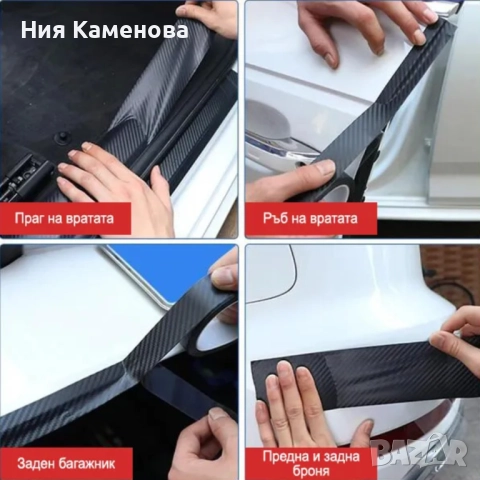 Ния Каменова

Праг на вратата

Ръб на вратата

Заден багажник

Предна и задна броня

BAZAR