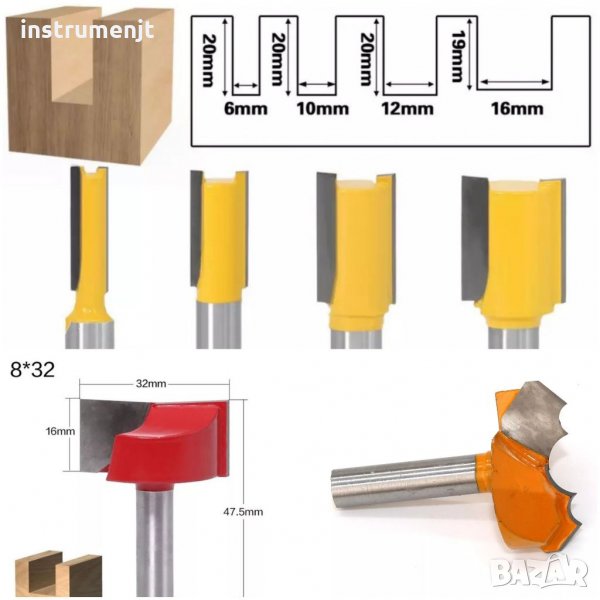 instrumenjt

20mm
6mm
20mm
10mm
20mm
12mm
19mm
16mm

8*32
32mm
16mm
47.5mm

BAZAR