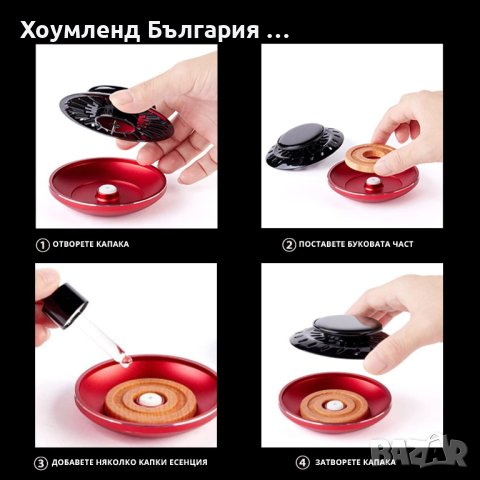 Хоумленд България ...

① ОТВОРЕТЕ КАПАКА

② ПОСТАВЕТЕ БУКОВАТА ЧАСТ

③ ДОБАВЕТЕ НЯКОЛКО КАПКИ ЕСЕНЦИЯ

④ ЗАТВОРЕТЕ КАПАКА

BAZAR