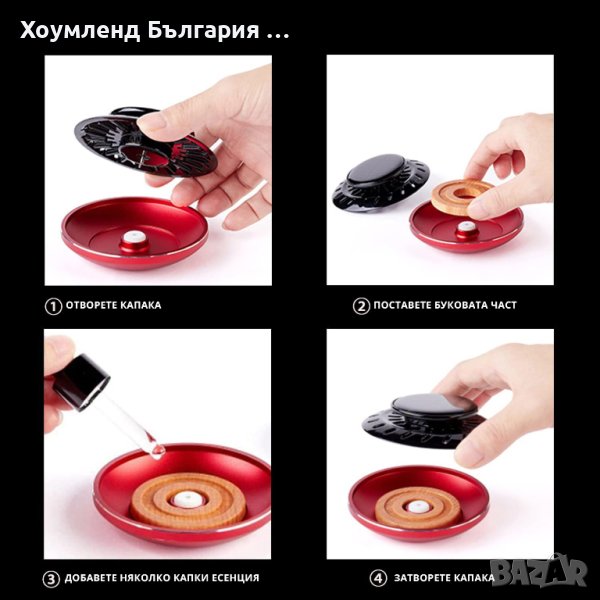 Хоумленд България ...

① ОТВОРЕТЕ КАПАКА

② ПОСТАВЕТЕ БУКОВАТА ЧАСТ

③ ДОБАВЕТЕ НЯКОЛКО КАПКИ ЕСЕНЦИЯ

④ ЗАТВОРЕТЕ КАПАКА

BAZAR