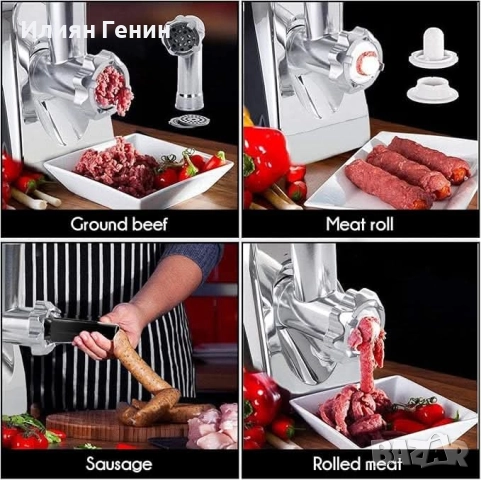 Илиян Генин

Ground beef

Meat roll

Sausage

Rolled meat

BAZAR