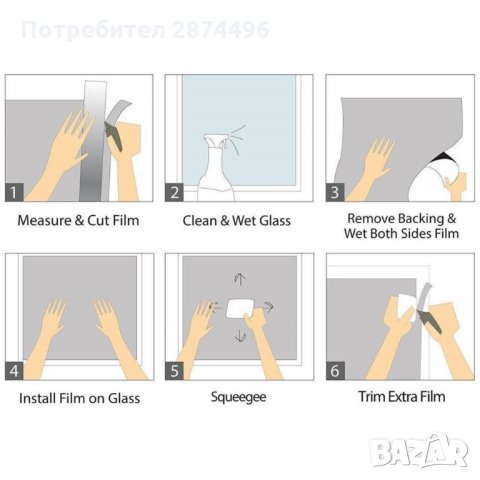 Потребител 2874496

1
Measure & Cut Film

2
Clean & Wet Glass

3
Remove Backing & Wet Both Sides Film

4
Install Film on Glass

5
Squeegee

6
Trim Extra Film

BAZAR