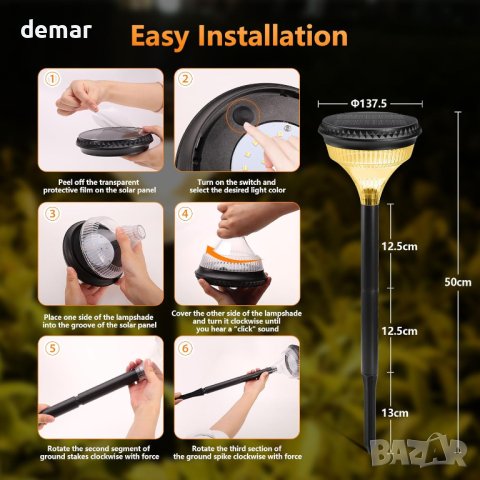 demar

Easy Installation

①

Peel off the transparent protective film on the solar panel

②

Turn on the switch and select the desired light color

③

Place one side of the lampshade into the groove of the solar panel

④

Cover the other side of the lampshade and turn it clockwise until you hear a "click" sound

⑤

Rotate the second segment of ground stakes clockwise with force

⑥

Rotate the third section of the ground spike clockwise with force

Φ137.5

12.5cm

12.5cm

13cm

50cm

BAZAR