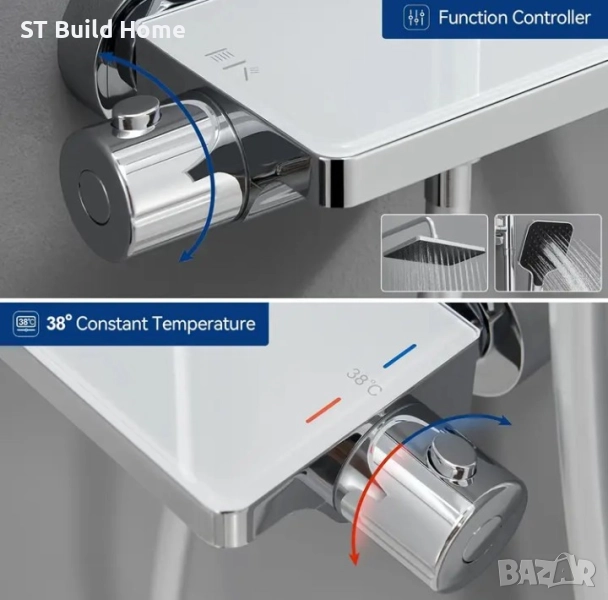 ST Build Home

Function Controller

38℃

38° Constant Temperature

38°C

BAZAR