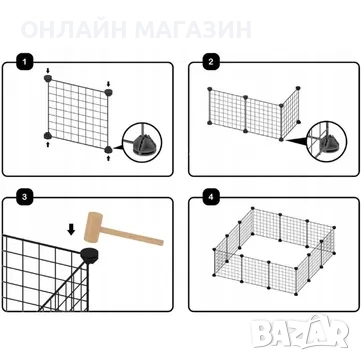 ОНЛАЙН МАГАЗИН

1

2

3

4

BAZAR