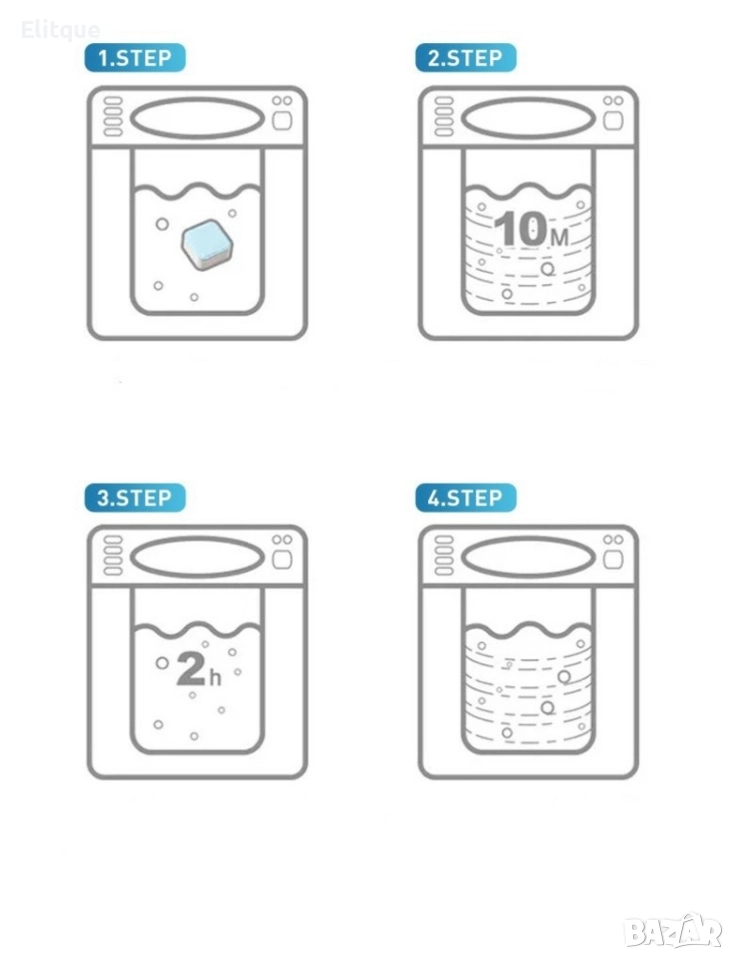 Elitque

1.STEP

2.STEP

10M

3.STEP

2h

4.STEP

BAZAR