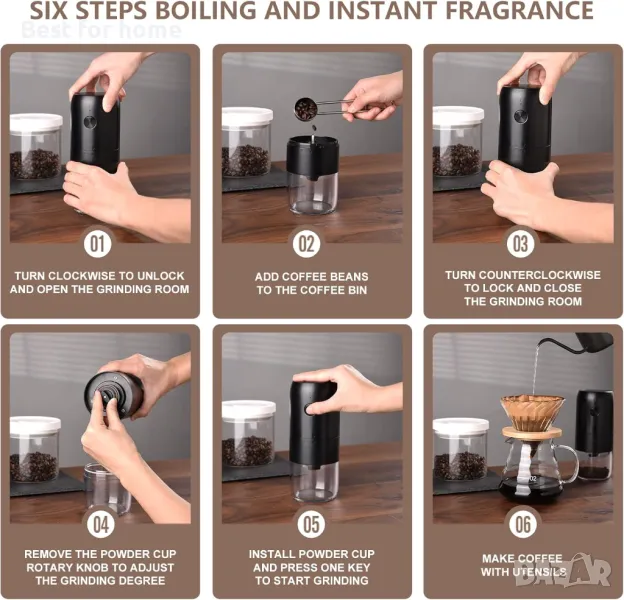 SIX STEPS BOILING AND INSTANT FRAGRANCE

Best for home

01

TURN CLOCKWISE TO UNLOCK AND OPEN THE GRINDING ROOM

02

ADD COFFEE BEANS TO THE COFFEE BIN

03

TURN COUNTERCLOCKWISE TO LOCK AND CLOSE THE GRINDING ROOM

04

REMOVE THE POWDER CUP ROTARY KNOB TO ADJUST THE GRINDING DEGREE

05

INSTALL POWDER CUP AND PRESS ONE KEY TO START GRINDING

06

MAKE COFFEE WITH UTENSILS

BAZAR