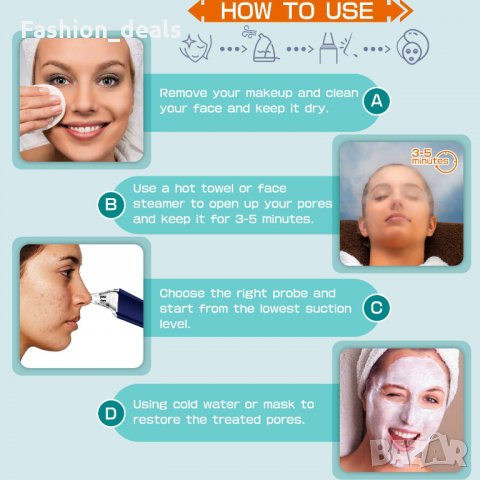 HOW TO USE

Fashion_deals

Remove your makeup and clean your face and keep it dry. A

3-5 minutes

B Use a hot towel or face steamer to open up your pores and keep it for 3-5 minutes.

Choose the right probe and start from the lowest suction level. C

D Using cold water or mask to restore the treated pores.

BAZAR