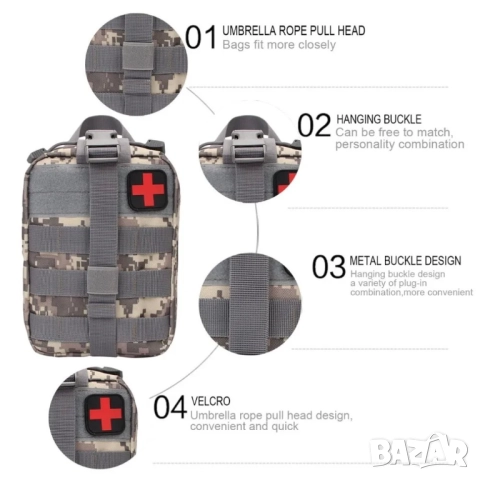 01 UMBRELLA ROPE PULL HEAD
Bags fit more closely

02 HANGING BUCKLE
Can be free to match, personality combination

03 METAL BUCKLE DESIGN
Hanging buckle design a variety of plug-in combination,more convenient

04 VELCRO
Umbrella rope pull head design, convenient and quick

BAZAR