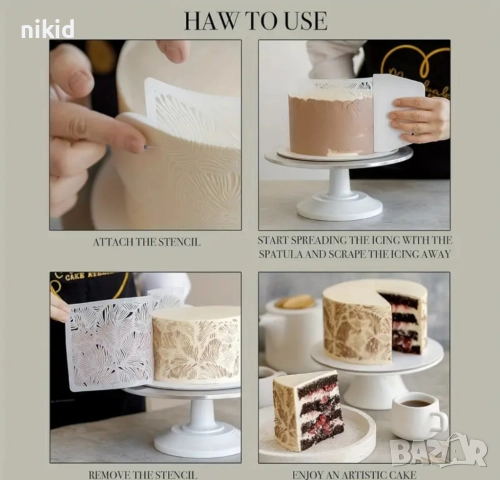 nikid

HAW TO USE

ATTACH THE STENCIL

START SPREADING THE ICING WITH THE SPATULA AND SCRAPE THE ICING AWAY

CAKE

REMOVE THE STENCIL

ENJOY AN ARTISTIC CAKE

BAZAR