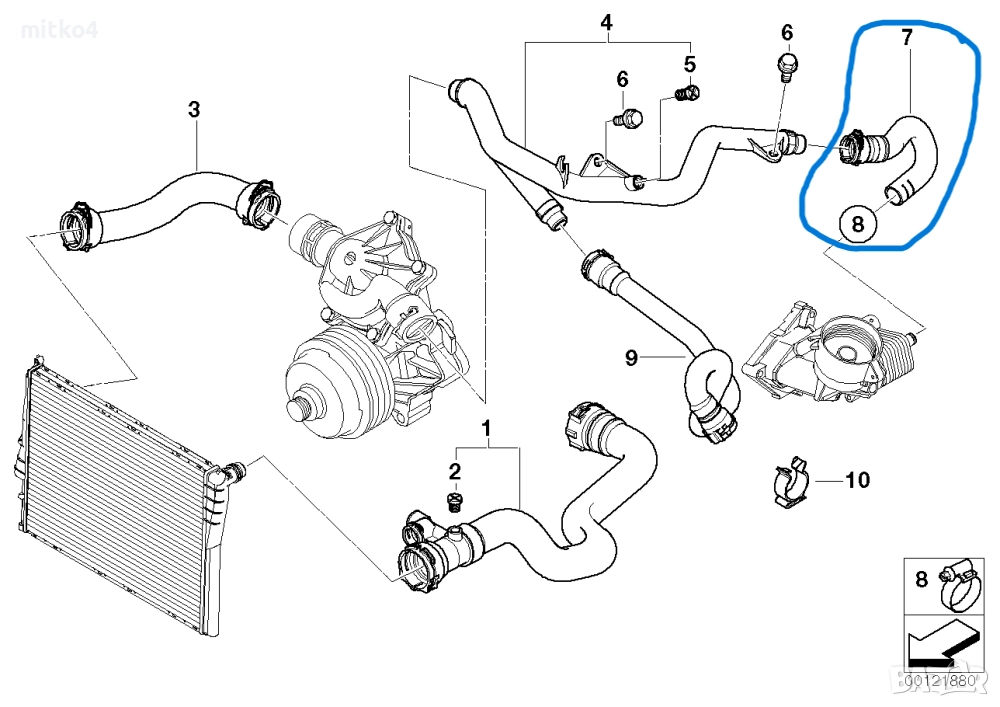 mitko4

4
6
7
3
6
5
8
9
1
2
10
8
00121880