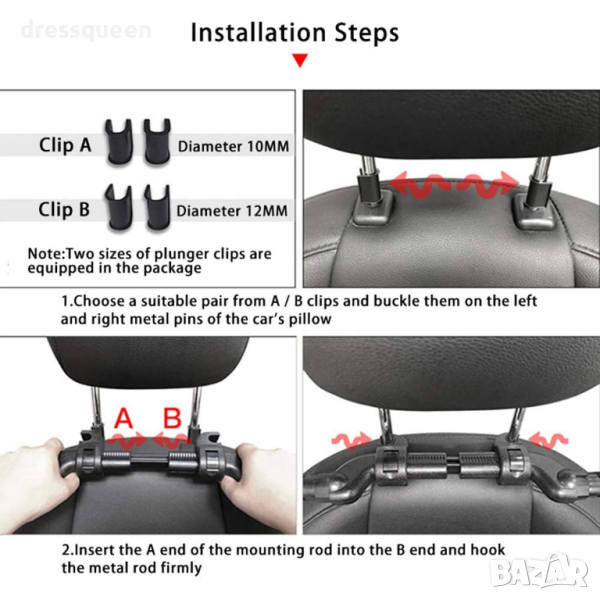 dressqueen

Installation Steps

Clip A
Diameter 10MM

Clip B
Diameter 12MM

Note:Two sizes of plunger clips are equipped in the package

1.Choose a suitable pair from A / B clips and buckle them on the left and right metal pins of the car's pillow

A B

2.Insert the A end of the mounting rod into the B end and hook the metal rod firmly

BAZAR