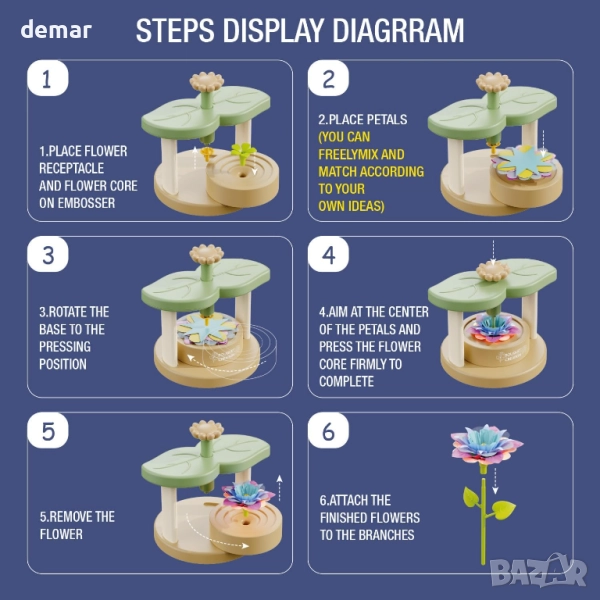 demar

STEPS DISPLAY DIAGRRAM

1

1.PLACE FLOWER RECEPTACLE AND FLOWER CORE ON EMBOSSER

2

2.PLACE PETALS (YOU CAN FREELYMIX AND MATCH ACCORDING TO YOUR OWN IDEAS)

3

3.ROTATE THE BASE TO THE PRESSING POSITION

4

4.AIM AT THE CENTER OF THE PETALS AND PRESS THE FLOWER CORE FIRMLY TO COMPLETE

5

5.REMOVE THE FLOWER

6

6.ATTACH THE FINISHED FLOWERS TO THE BRANCHES

BAZAR