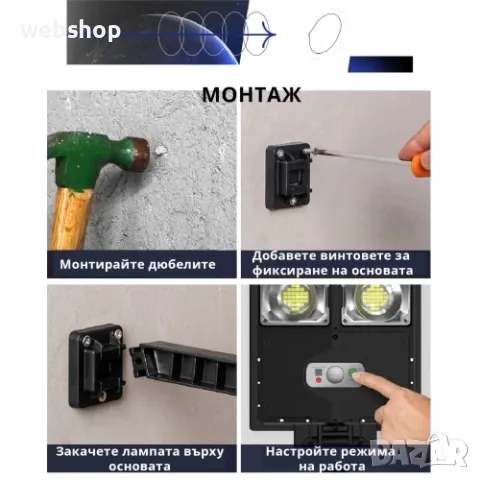 webshop

МОНТАЖ

Монтирайте дюбелите

Добавете винтовете за фиксиране на основата

Закачете лампата върху основата

Настройте режима на работа

BAZAR