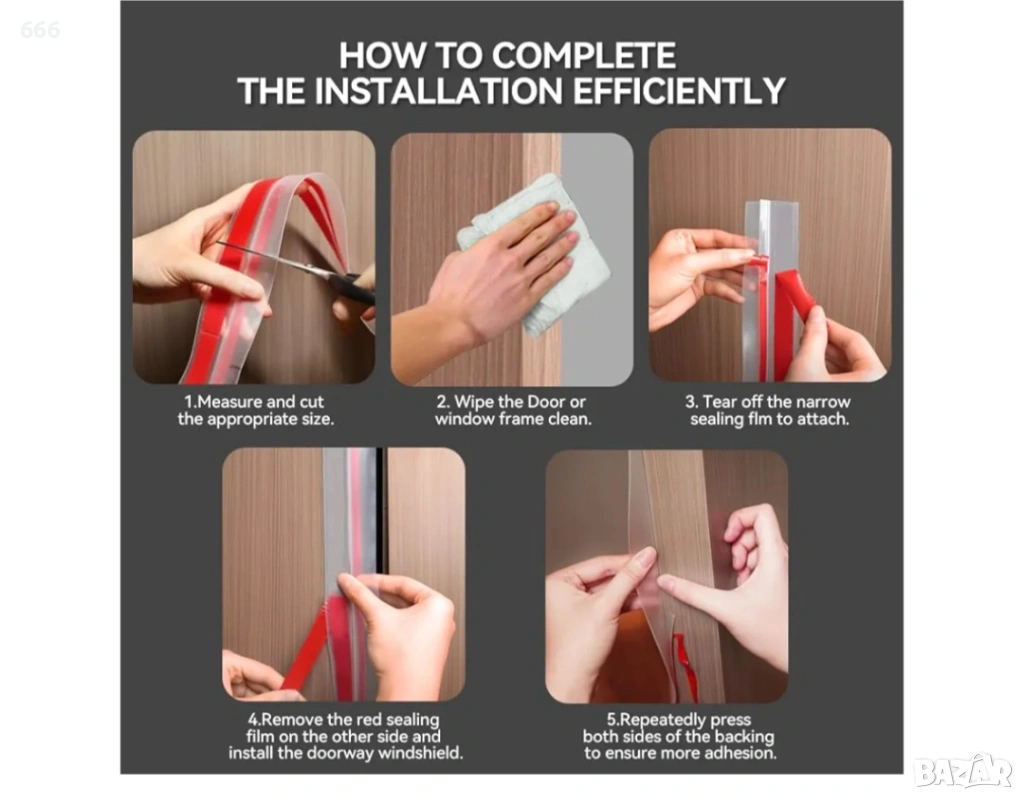 666

HOW TO COMPLETE THE INSTALLATION EFFICIENTLY

1.Measure and cut the appropriate size.

2. Wipe the Door or window frame clean.

3. Tear off the narrow sealing flm to attach.

4.Remove the red sealing film on the other side and install the doorway windshield.

5.Repeatedly press both sides of the backing to ensure more adhesion.

BAZAR