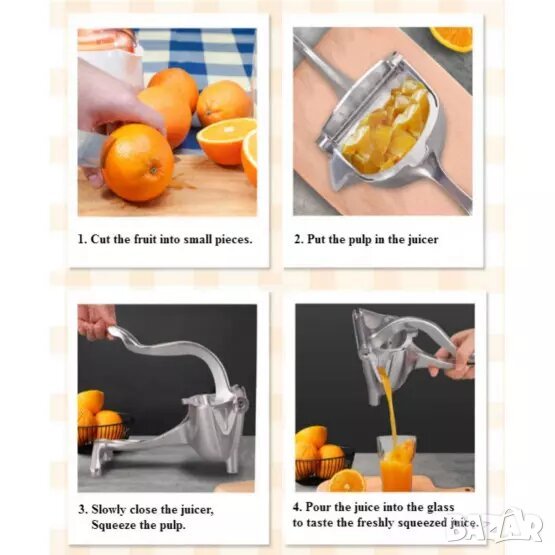 1. Cut the fruit into small pieces.

2. Put the pulp in the juicer

3. Slowly close the juicer, Squeeze the pulp.

4. Pour the juice into the glass to taste the freshly squeezed juice.

BAZAR