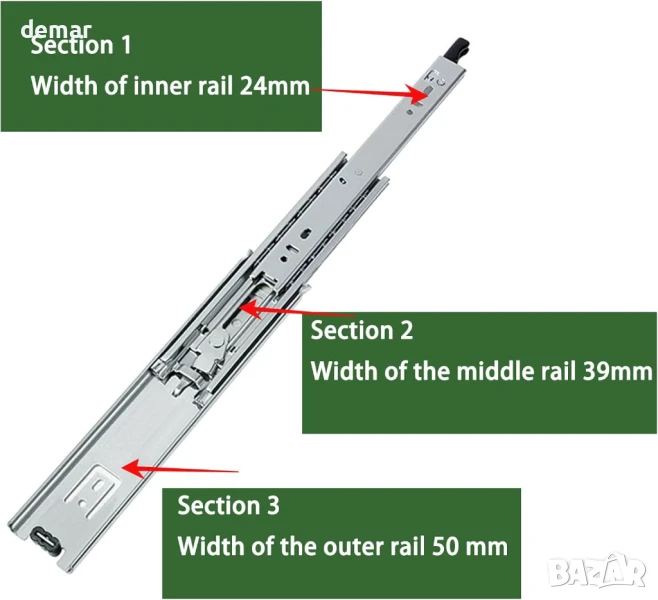 demar
Section 1
Width of inner rail 24mm

Section 2
Width of the middle rail 39mm

Section 3
Width of the outer rail 50 mm

BAZAR