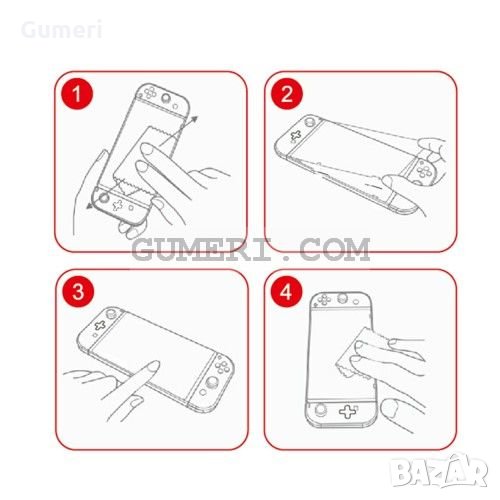 Gumeri

1

2

GUMERI.COM

3

4

BAZAR