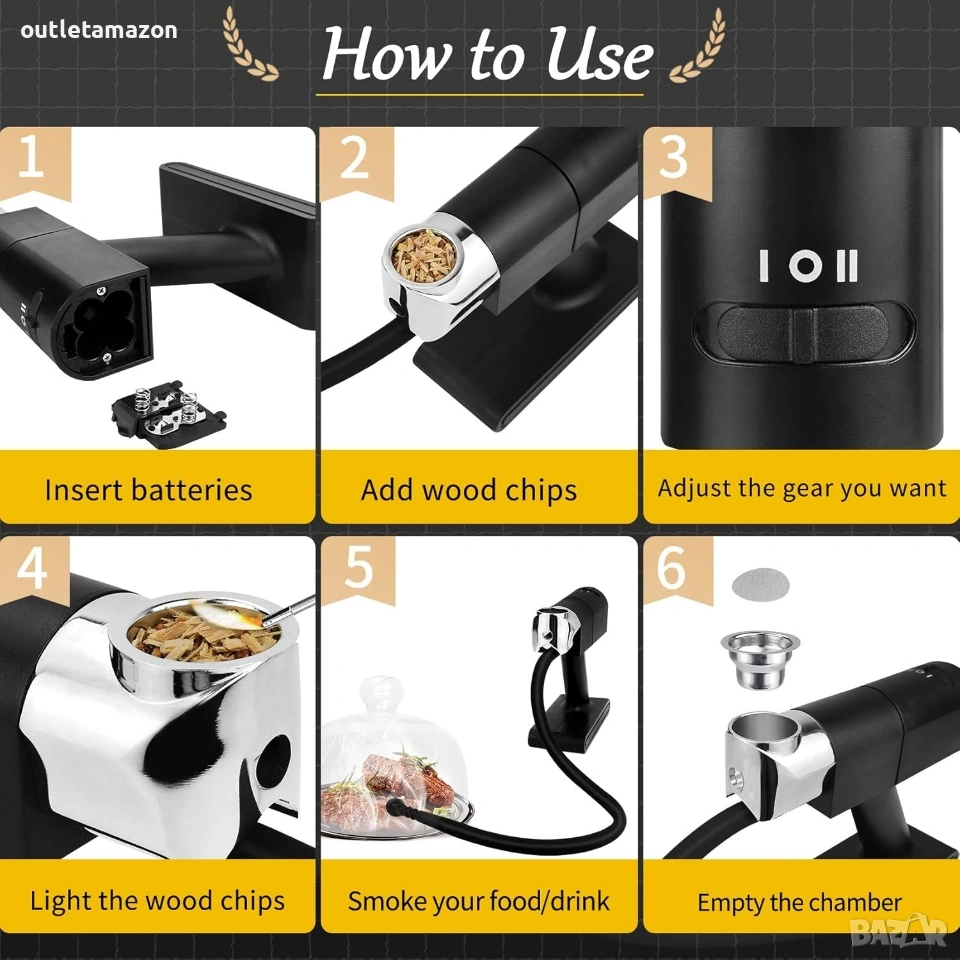 outletamazon

How to Use

1

Insert batteries

2

Add wood chips

3

I O II

Adjust the gear you want

4

Light the wood chips

5

Smoke your food/drink

6

Empty the chamber

BAZAR