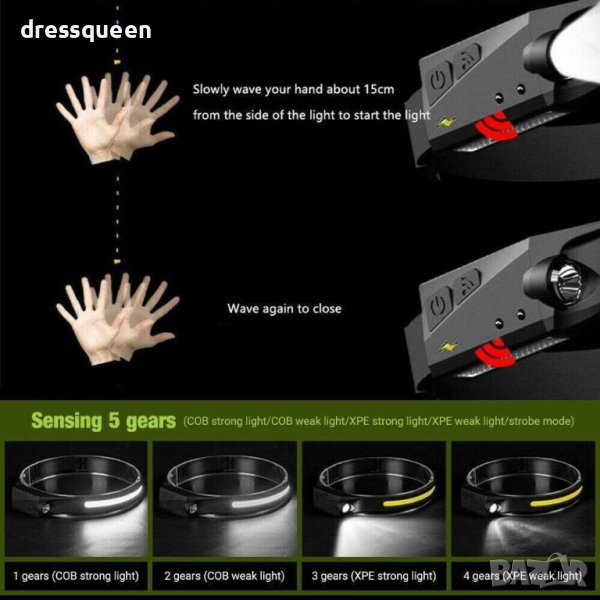 dressqueen

Slowly wave your hand about 15cm from the side of the light to start the light

Wave again to close

Sensing 5 gears (COB strong light/COB weak light/XPE strong light/XPE weak light/strobe mode)

1 gears (COB strong light)

2 gears (COB weak light)

3 gears (XPE strong light)

4 gears (XPE weak light)

BAZAR