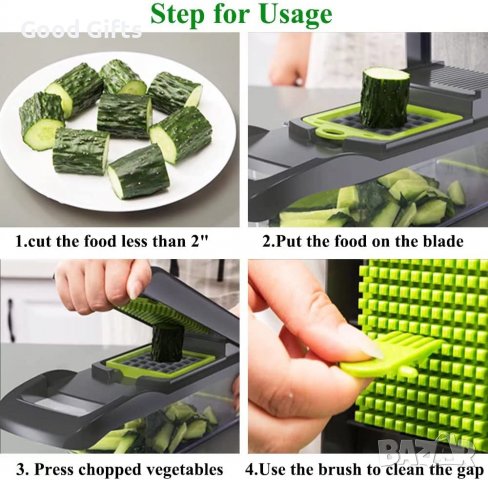 Step for Usage

Good Gifts

1.cut the food less than 2"

2.Put the food on the blade

3. Press chopped vegetables

4.Use the brush to clean the gap

BAZAR