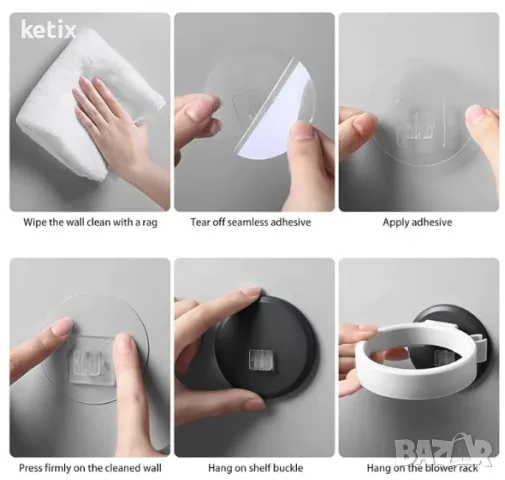 ketix

Wipe the wall clean with a rag

Tear off seamless adhesive

Apply adhesive

Press firmly on the cleaned wall

Hang on shelf buckle

Hang on the blower rack

BAZAR