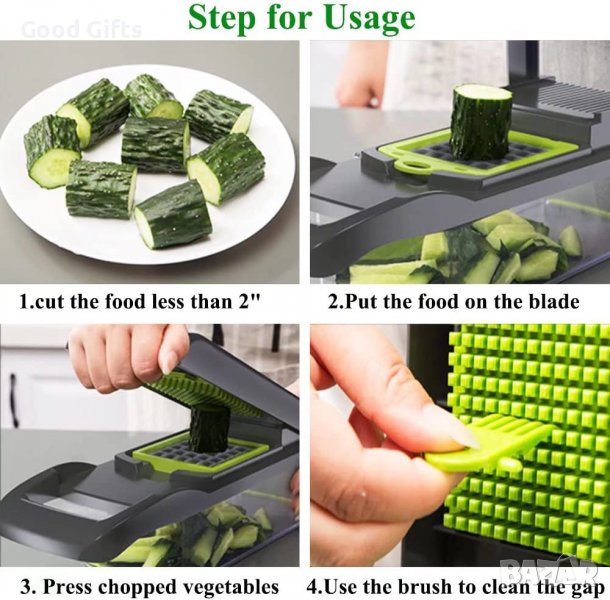 Good Gifts

Step for Usage

1.cut the food less than 2"

2.Put the food on the blade

3. Press chopped vegetables

4.Use the brush to clean the gap

BAZAR