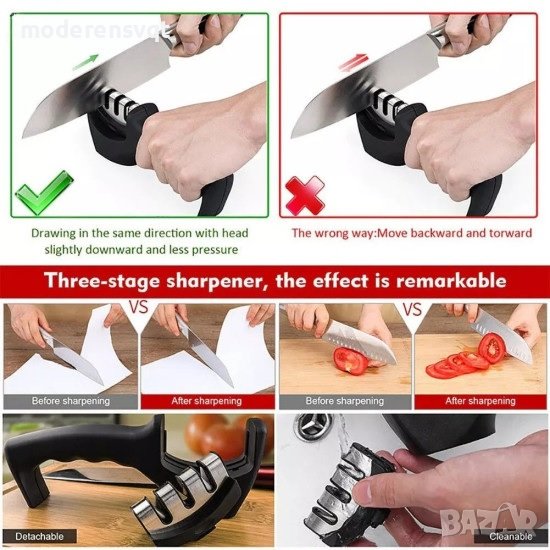 moderensvqt

Drawing in the same direction with head slightly downward and less pressure

The wrong way:Move backward and torward

Three-stage sharpener, the effect is remarkable

VS

Before sharpening

After sharpening

VS

Before sharpening

After sharpening

Detachable

BAZAR

Cleanable