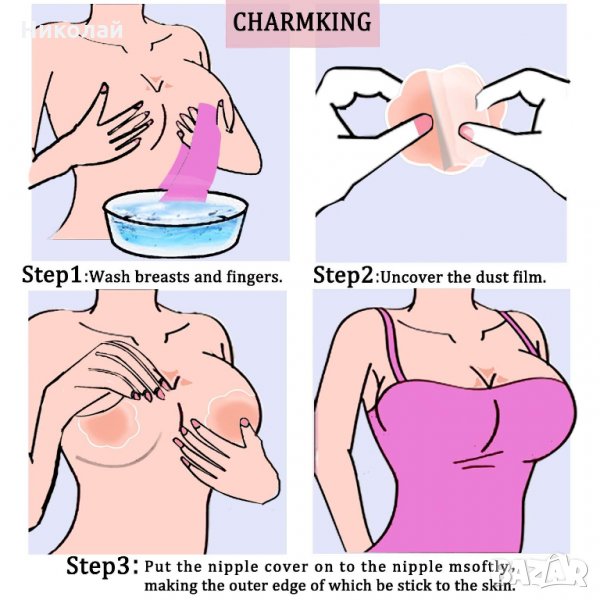 Николай

CHARMKING

Step1:Wash breasts and fingers.

Step2:Uncover the dust film.

Step3: Put the nipple cover on to the nipple msoftly, making the outer edge of which be stick to the skin.

BAZAR