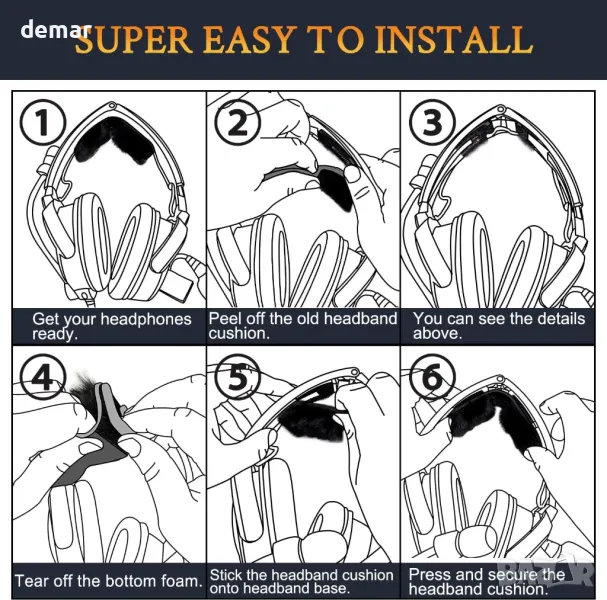 demar

SUPER EASY TO INSTALL

1
Get your headphones ready.

2
Peel off the old headband cushion.

3
You can see the details above.

4
Tear off the bottom foam.

5
Stick the headband cushion onto headband base.

6
Press and secure the headband cushion.

BAZAR