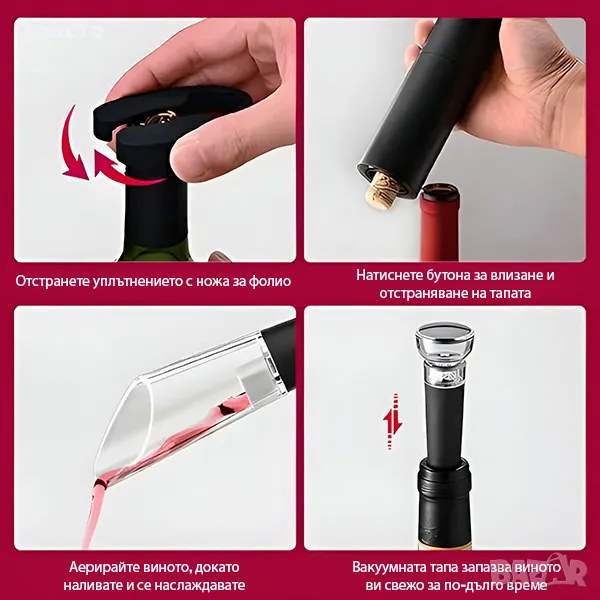 Отстранете уплътнението с ножа за фолио

Натиснете бутона за влизане и отстраняване на тапата

Аерирайте виното, докато наливате и се наслаждавате

Вакуумната тапа запазва виното ви свежо за по-дълго време

BAZAR