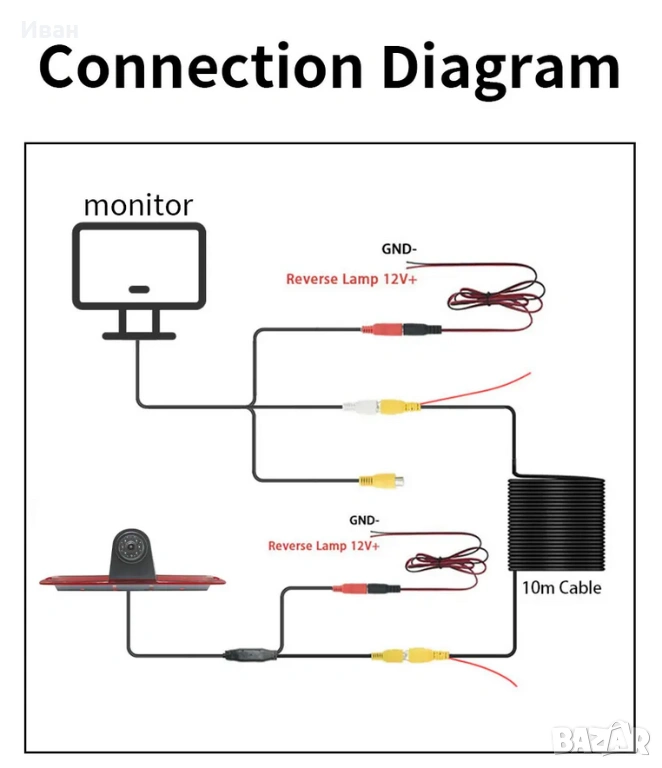 Иван

Connection Diagram

monitor

GND-

Reverse Lamp 12V+

GND-

Reverse Lamp 12V+

10m Cable

BAZAR