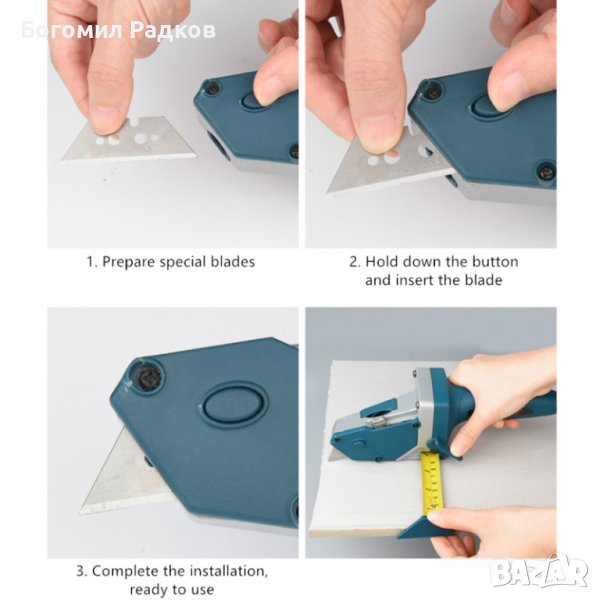 Богомил Радков

1. Prepare special blades

2. Hold down the button and insert the blade

3. Complete the installation, ready to use

BAZAR