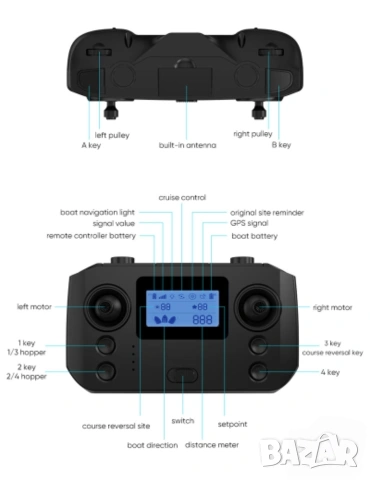 left pulley
A key
built-in antenna
right pulley
B key

cruise control
boat navigation light
signal value
remote controller battery
original site reminder
GPS signal
boat battery

left motor
right motor
88
88
888
1 key
1/3 hopper
2 key
2/4 hopper
3 key
course reversal key
4 key

course reversal site
switch
setpoint
boat direction
distance meter

BAZAR