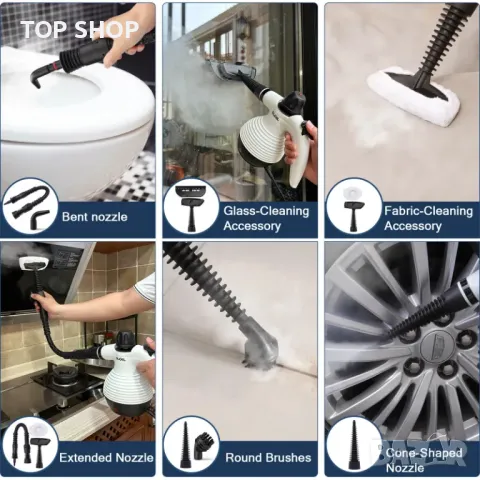 TOP SHOP

Bent nozzle

Glass-Cleaning Accessory

Fabric-Cleaning Accessory

Extended Nozzle

Round Brushes

Cone-Shaped Nozzle

BAZAR