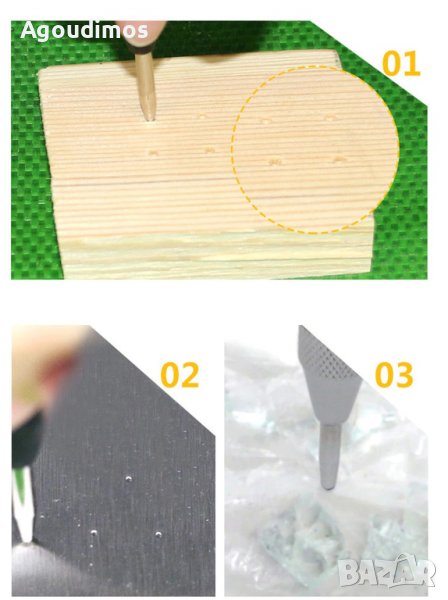 Agoudimos

01

02

03

BAZAR