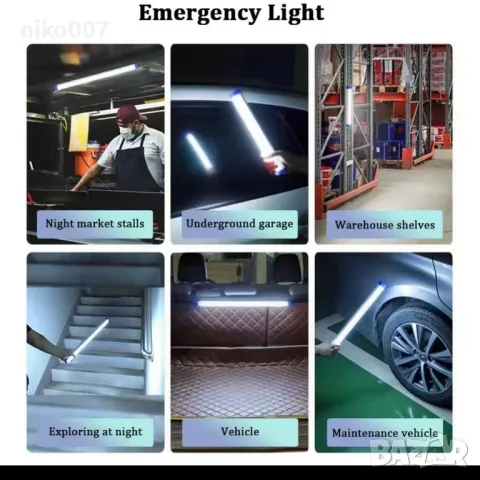 Emergency Light

niko007

Night market stalls

Underground garage

Warehouse shelves

Exploring at night

Vehicle

Maintenance vehicle

BAZAR