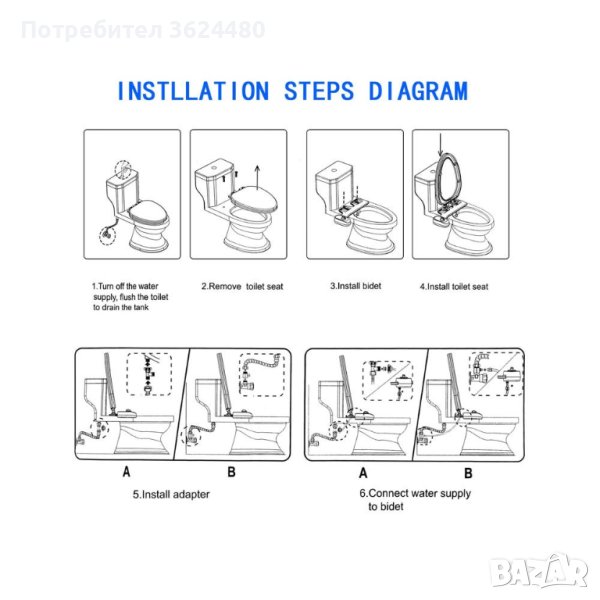 Потребител 3624480

INSTLLATION STEPS DIAGRAM

1.Turn off the water supply, flush the toilet to drain the tank

2.Remove toilet seat

3.Install bidet

4.Install toilet seat

A

B

5.Install adapter

A

B

6.Connect water supply to bidet

BAZAR