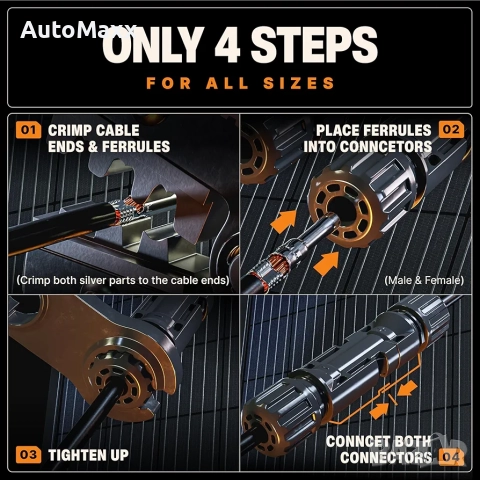 AutoMaxx

ONLY 4 STEPS

FOR ALL SIZES

01 CRIMP CABLE ENDS & FERRULES

(Crimp both silver parts to the cable ends)

PLACE FERRULES INTO CONNCETORS 02

(Male & Female)

03 TIGHTEN UP

CONNCET BOTH CONNECTORS 04